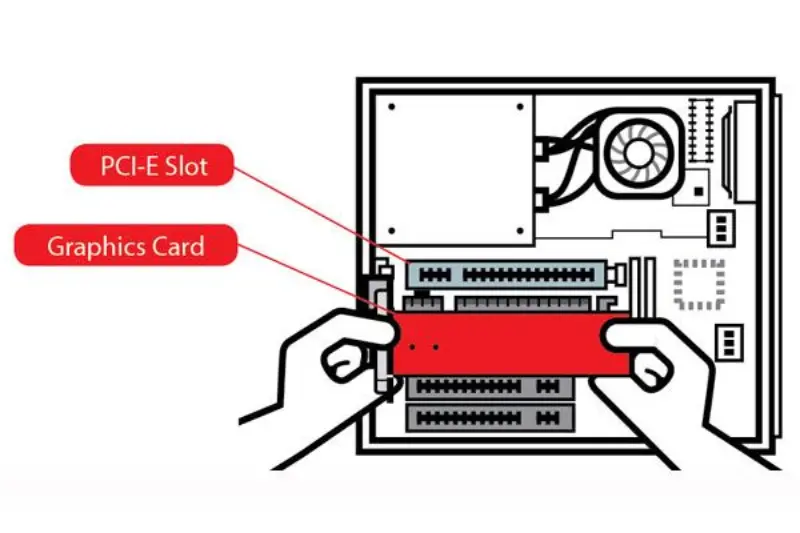 PCI-E Slot

Graphics Card